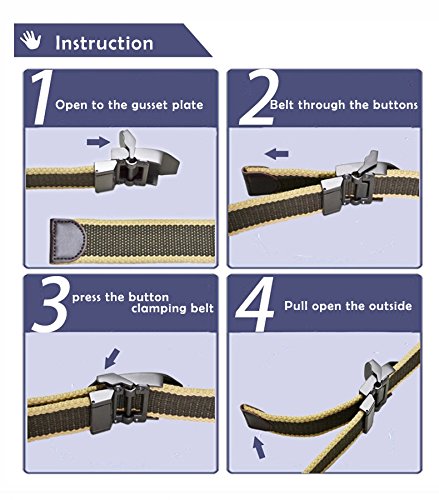 Instruction

1 Open to the gusset plate

2 Belt through the buttons

3 press the button clamping belt

4 Pull open the outside