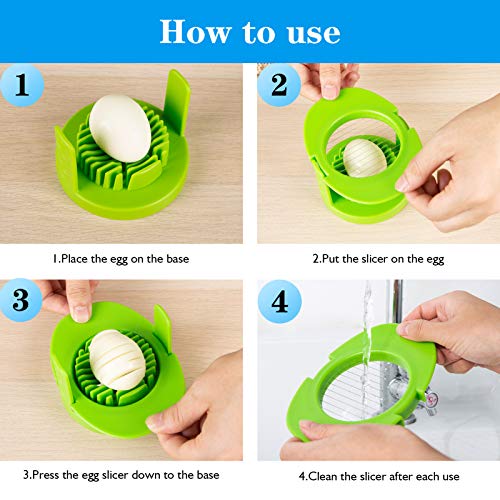 How to use

1

1.Place the egg on the base

2

2.Put the slicer on the egg

3

3.Press the egg slicer down to the base

4

4.Clean the slicer after each use