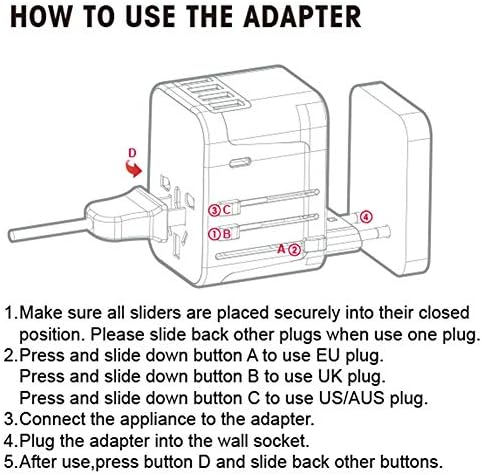 HOW TO USE THE ADAPTER

D

③C

①B

A②

④

1.Make sure all sliders are placed securely into their closed position. Please slide back other plugs when use one plug.
2.Press and slide down button A to use EU plug.
Press and slide down button B to use UK plug.
Press and slide down button C to use US/AUS plug.
3.Connect the appliance to the adapter.
4.Plug the adapter into the wall socket.
5.After use,press button D and slide back other buttons.