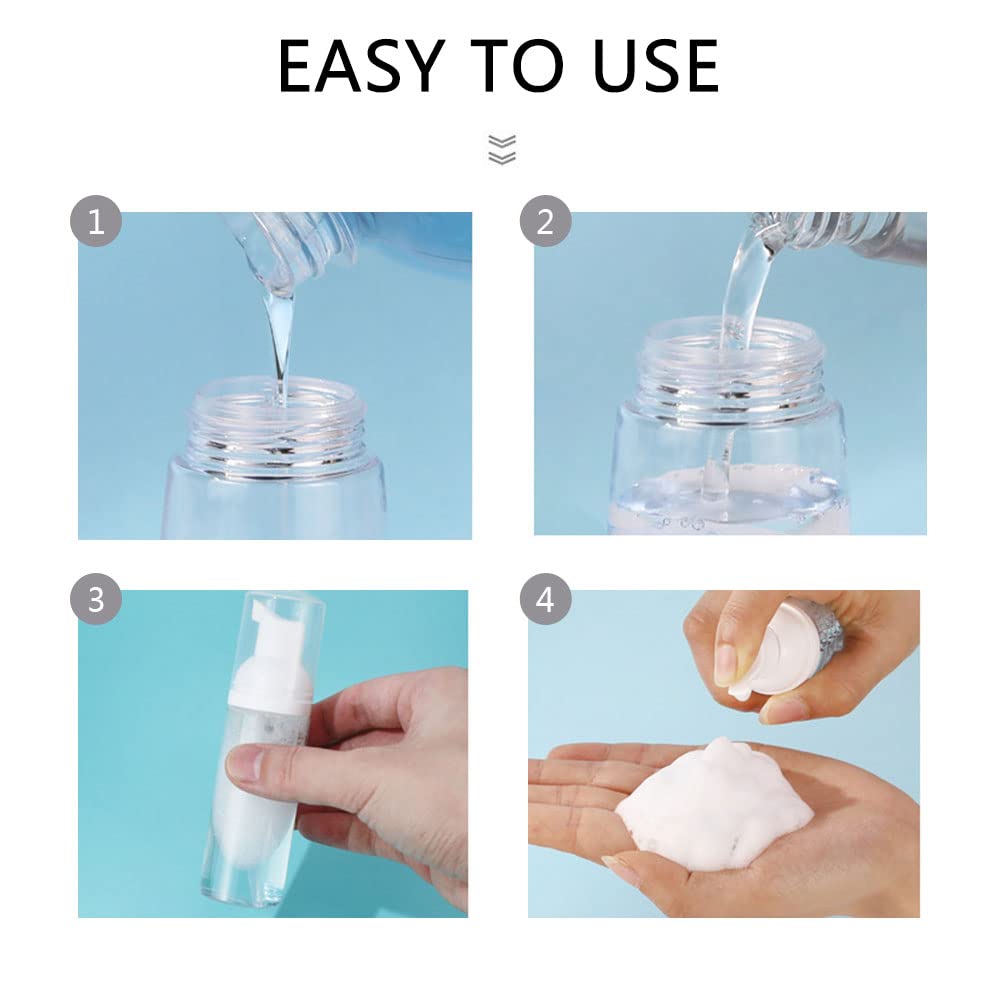 EASY TO USE

1

2

3

4