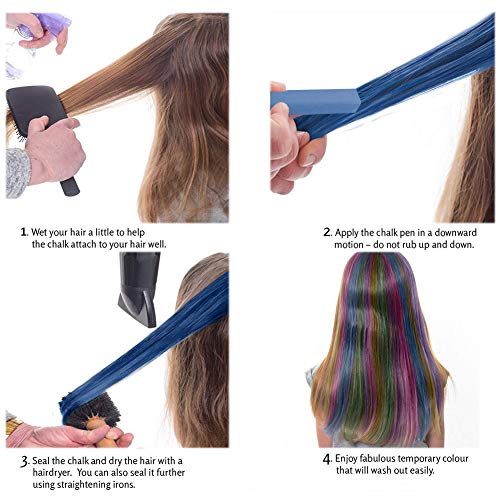 1. Wet your hair a little to help the chalk attach to your hair well.

2. Apply the chalk pen in a downward motion – do not rub up and down.

3. Seal the chalk and dry the hair with a hairdryer. You can also seal it further using straightening irons.

4. Enjoy fabulous temporary colour that will wash out easily.