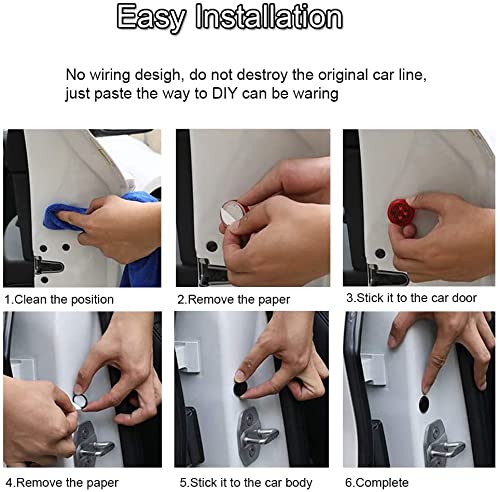 Easy Installation

No wiring desigh, do not destroy the original car line, just paste the way to DIY can be waring

1.Clean the position

2.Remove the paper

3.Stick it to the car door

4.Remove the paper

5.Stick it to the car body

6.Complete