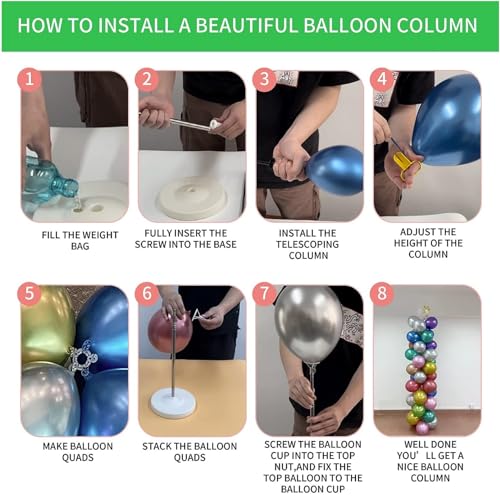 HOW TO INSTALL A BEAUTIFUL BALLOON COLUMN

1
FILL THE WEIGHT BAG

2
FULLY INSERT THE SCREW INTO THE BASE

3
INSTALL THE TELESCOPING COLUMN

4
ADJUST THE HEIGHT OF THE COLUMN

5
MAKE BALLOON QUADS

6
STACK THE BALLOON QUADS

7
SCREW THE BALLOON CUP INTO THE TOP NUT,AND FIX THE TOP BALLOON TO THE BALLOON CUP

8
WELL DONE YOU' LL GET A NICE BALLOON COLUMN