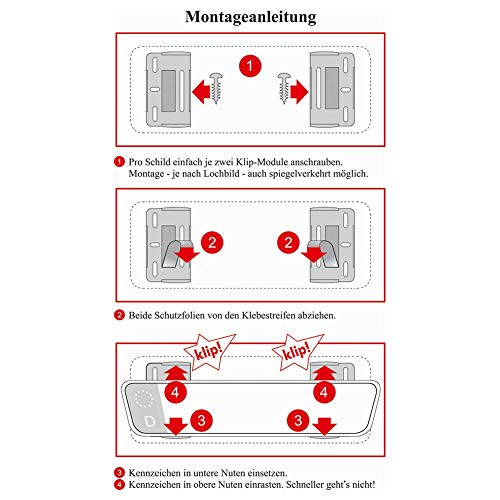 Montageanleitung

1

1 Pro Schild einfach je zwei Klip-Module anschrauben.
Montage - je nach Lochbild - auch spiegelverkehrt möglich.

2 2

2 Beide Schutzfolien von den Klebestreifen abziehen.

klip! klip!

4 4

D

3 3

3 Kennzeichen in untere Nuten einsetzen.
4 Kennzeichen in obere Nuten einrasten. Schneller geht's nicht!