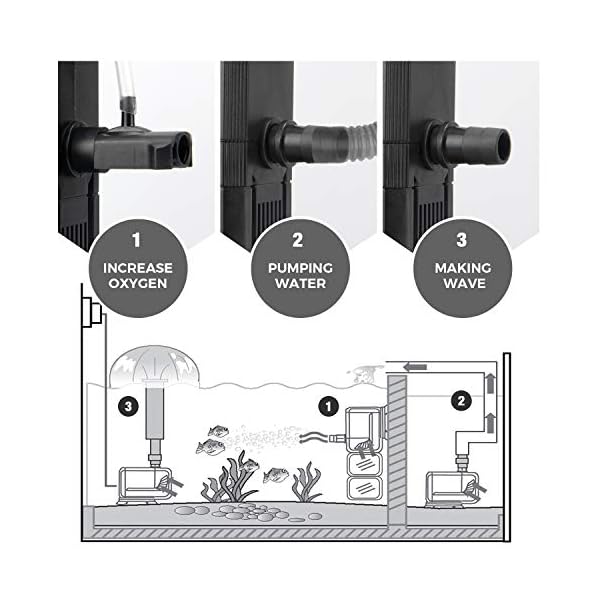 1
INCREASE OXYGEN

2
PUMPING WATER

3
MAKING WAVE

3

1

2