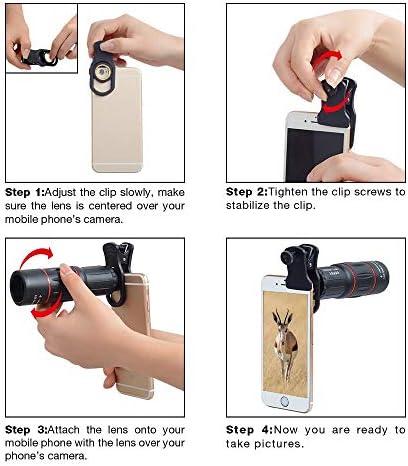 Step 1:Adjust the clip slowly, make sure the lens is centered over your mobile phone's camera.

Step 2:Tighten the clip screws to stabilize the clip.

Step 3:Attach the lens onto your mobile phone with the lens over your phone's camera.

Step 4:Now you are ready to take pictures.