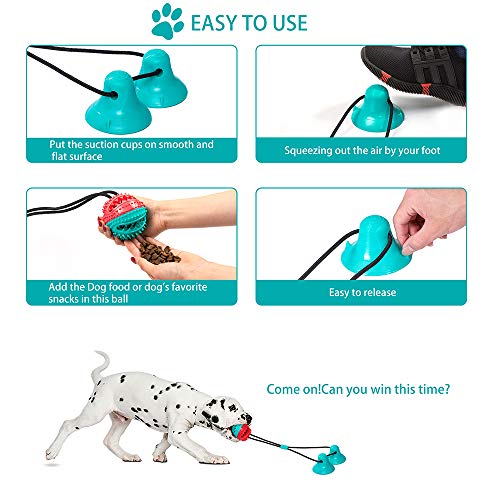 EASY TO USE

Put the suction cups on smooth and flat surface

Squeezing out the air by your foot

Add the Dog food or dog's favorite snacks in this ball

Easy to release

Come on!Can you win this time?