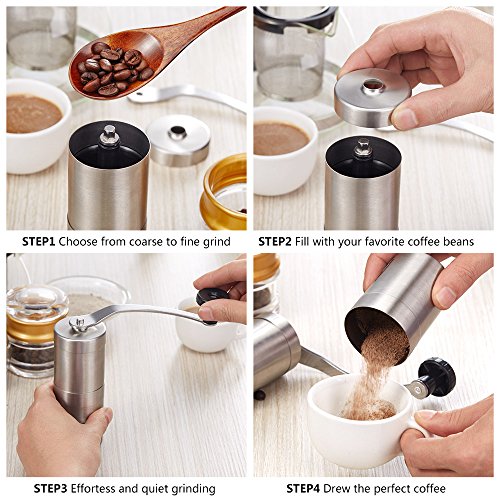 STEP1 Choose from coarse to fine grind

STEP2 Fill with your favorite coffee beans

STEP3 Effortess and quiet grinding

STEP4 Drew the perfect coffee