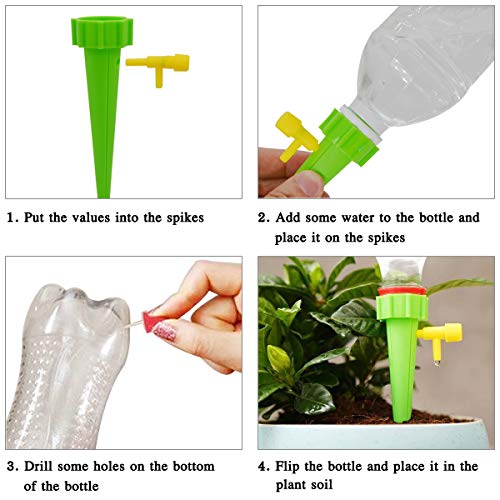 1. Put the values into the spikes

2. Add some water to the bottle and place it on the spikes

3. Drill some holes on the bottom of the bottle

4. Flip the bottle and place it in the plant soil