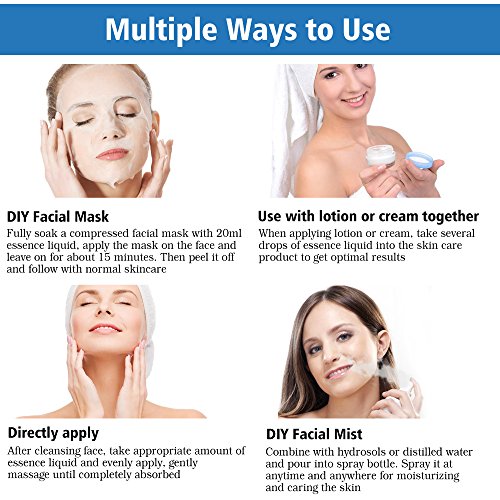 Multiple Ways to Use

DIY Facial Mask
Fully soak a compressed facial mask with 20ml essence liquid, apply the mask on the face and leave on for about 15 minutes. Then peel it off and follow with normal skincare

Use with lotion or cream together
When applying lotion or cream, take several drops of essence liquid into the skin care product to get optimal results

Directly apply
After cleansing face, take appropriate amount of essence liquid and evenly apply, gently massage until completely absorbed

DIY Facial Mist
Combine with hydrosols or distilled water and pour into spray bottle. Spray it at anytime and anywhere for moisturizing and caring the skin