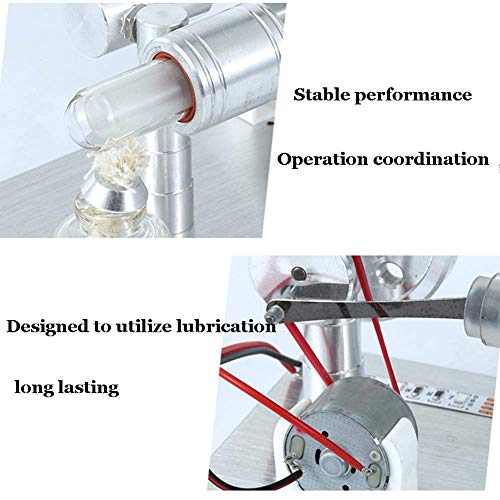 Stable performance

Operation coordination

Designed to utilize lubrication

long lasting