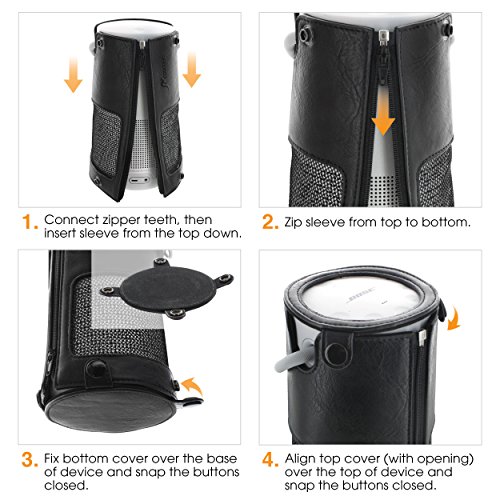 1. Connect zipper teeth, then insert sleeve from the top down.

2. Zip sleeve from top to bottom.

BOSE

3. Fix bottom cover over the base of device and snap the buttons closed.

4. Align top cover (with opening) over the top of device and snap the buttons closed.