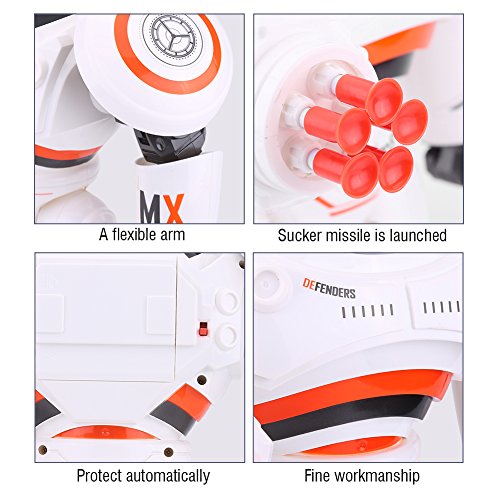 MX

A flexible arm

Sucker missile is launched

DEFENDERS

Protect automatically

Fine workmanship