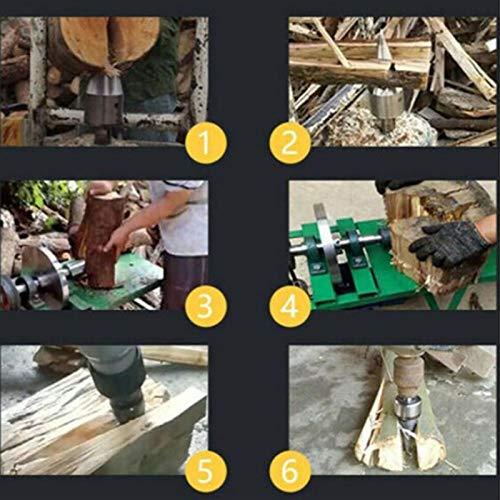 1
2
3
4
5
6