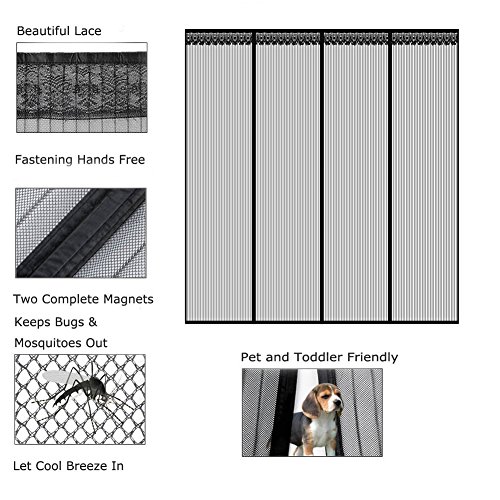 Beautiful Lace

Fastening Hands Free

Two Complete Magnets

Keeps Bugs & Mosquitoes Out

Let Cool Breeze In

Pet and Toddler Friendly