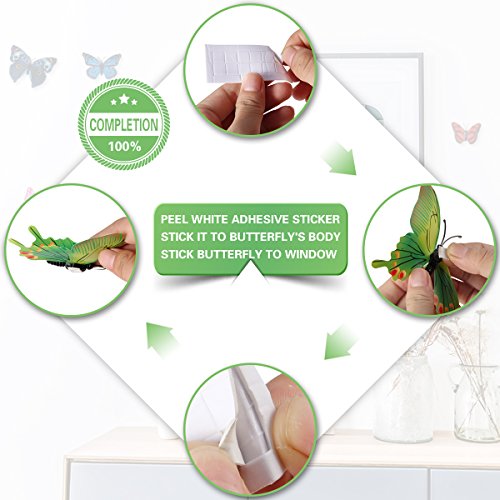 COMPLETION
100%

PEEL WHITE ADHESIVE STICKER
STICK IT TO BUTTERFLY'S BODY
STICK BUTTERFLY TO WINDOW