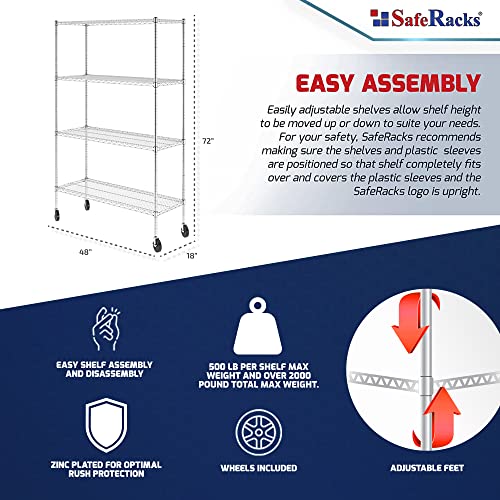 SafeRacks®

72"

48"

18"

EASY ASSEMBLY

Easily adjustable shelves allow shelf height to be moved up or down to suite your needs. For your safety, SafeRacks recommends making sure the shelves and plastic sleeves are positioned so that shelf completely fits over and covers the plastic sleeves and the SafeRacks logo is upright.

EASY SHELF ASSEMBLY AND DISASSEMBLY

500 LB PER SHELF MAX WEIGHT AND OVER 2000 POUND TOTAL MAX WEIGHT.

ZINC PLATED FOR OPTIMAL RUSH PROTECTION

WHEELS INCLUDED

ADJUSTABLE FEET