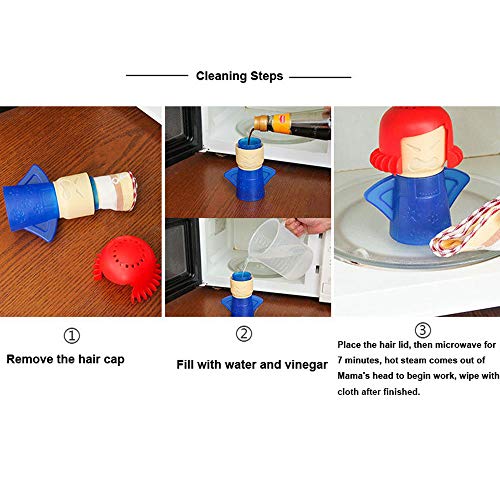 Cleaning Steps

①
Remove the hair cap

②
Fill with water and vinegar

③
Place the hair lid, then microwave for 7 minutes, hot steam comes out of Mama's head to begin work, wipe with cloth after finished.