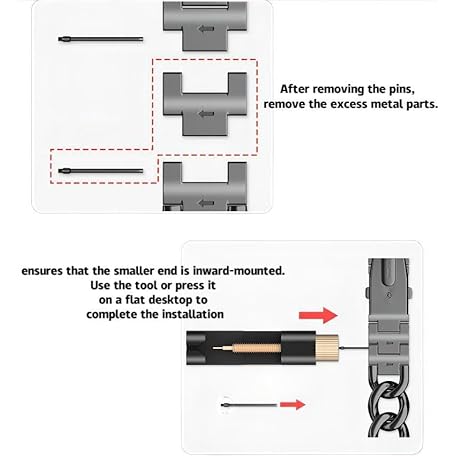 After removing the pins, remove the excess metal parts.

ensures that the smaller end is inward-mounted. Use the tool or press it on a flat desktop to complete the installation