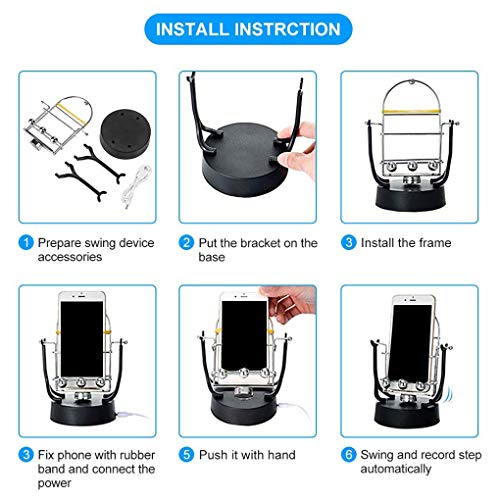 INSTALL INSTRCTION

1 Prepare swing device accessories

2 Put the bracket on the base

3 Install the frame

3 Fix phone with rubber band and connect the power

5 Push it with hand

6 Swing and record step automatically