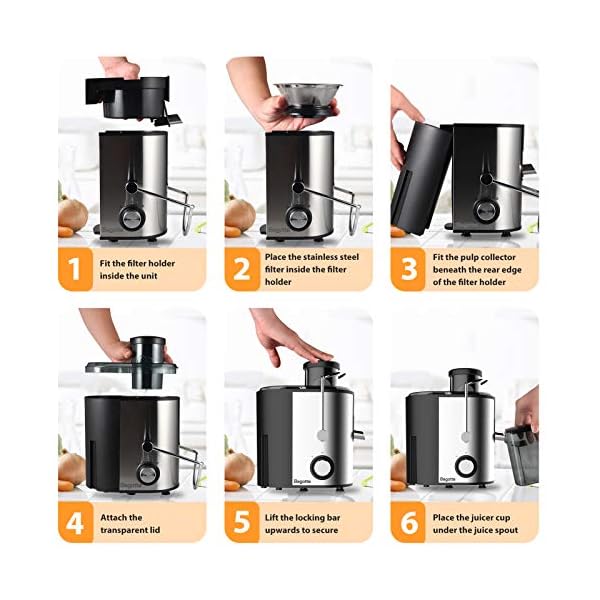 1 Fit the filter holder inside the unit

2 Place the stainless steel filter inside the filter holder

3 Fit the pulp collector beneath the rear edge of the filter holder

4 Attach the transparent lid

5 Lift the locking bar upwards to secure

6 Place the juicer cup under the juice spout