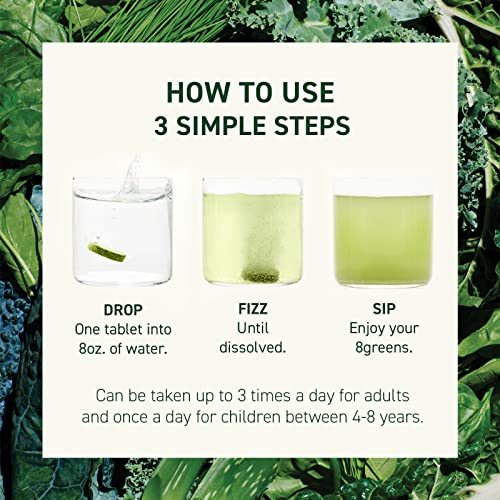 HOW TO USE
3 SIMPLE STEPS

DROP
One tablet into 8oz. of water.

FIZZ
Until dissolved.

SIP
Enjoy your 8greens.

Can be taken up to 3 times a day for adults and once a day for children between 4-8 years.