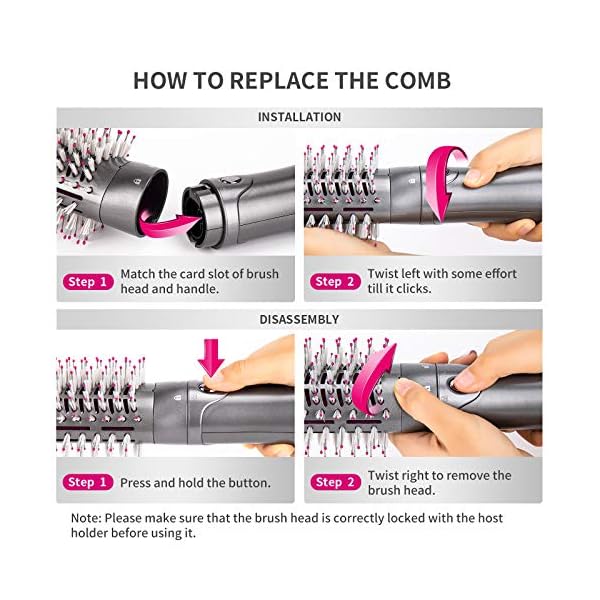 HOW TO REPLACE THE COMB

INSTALLATION

Step 1 Match the card slot of brush head and handle.

Step 2 Twist left with some effort till it clicks.

DISASSEMBLY

Step 1 Press and hold the button.

Step 2 Twist right to remove the brush head.

Note: Please make sure that the brush head is correctly locked with the host holder before using it.