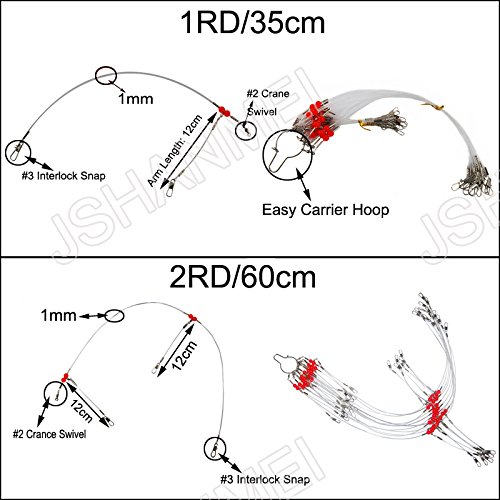 1RD/35cm

1mm

#2 Crane Swivel

Arm Length: 12cm

#3 Interlock Snap

Easy Carrier Hoop

JSHANMEI

JSH

2RD/60cm

1mm

12cm

12cm

#2 Crance Swivel

#3 Interlock Snap

JSHANMEI