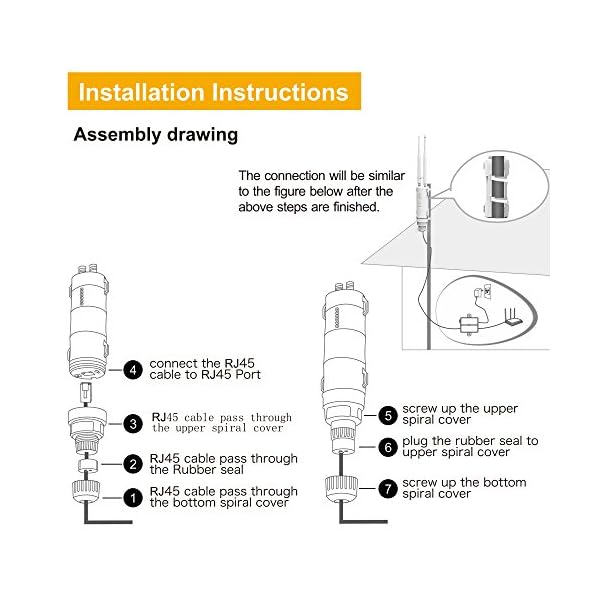 Installation Instructions

Assembly drawing

The connection will be similar to the figure below after the above steps are finished.

4 connect the RJ45 cable to RJ45 Port

3 RJ45 cable pass through the upper spiral cover

2 RJ45 cable pass through the Rubber seal

1 RJ45 cable pass through the bottom spiral cover

5 screw up the upper spiral cover

6 plug the rubber seal to upper spiral cover

7 screw up the bottom spiral cover