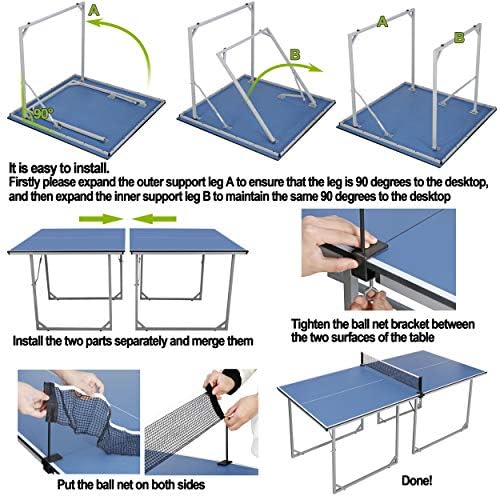 A

90°

B

A

B

It is easy to install.
Firstly please expand the outer support leg A to ensure that the leg is 90 degrees to the desktop, and then expand the inner support leg B to maintain the same 90 degrees to the desktop

Install the two parts separately and merge them

Tighten the ball net bracket between the two surfaces of the table

Put the ball net on both sides

Done!