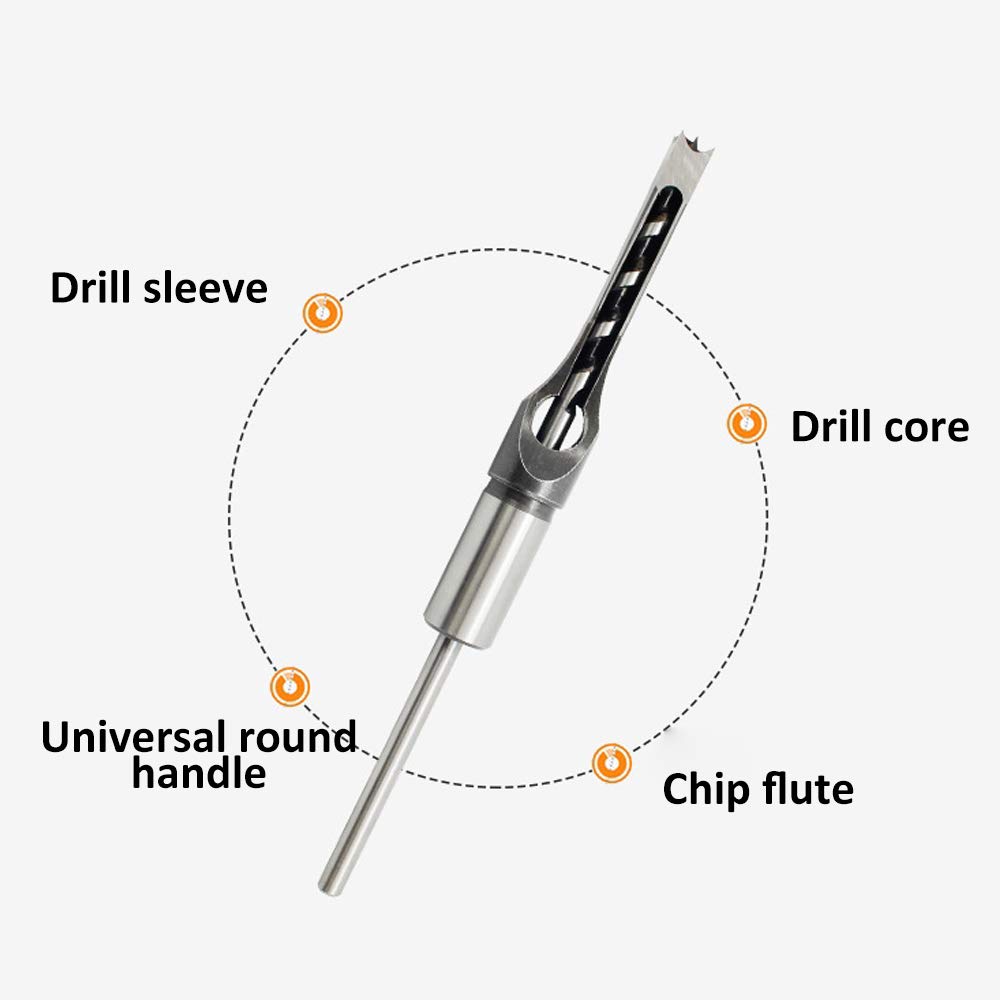 Drill sleeve

Drill core

Universal round handle

Chip flute