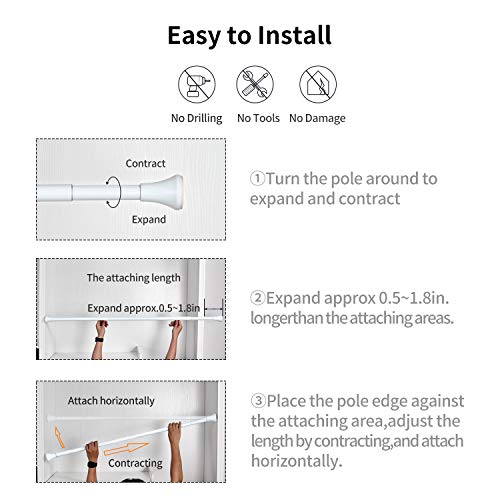 Easy to Install

No Drilling No Tools No Damage

Contract

Expand

①Turn the pole around to expand and contract

The attaching length

Expand approx.0.5~1.8in

②Expand approx 0.5~1.8in. longerthan the attaching areas.

Attach horizontally

Contracting

③Place the pole edge against the attaching area,adjust the length by contracting,and attach horizontally.