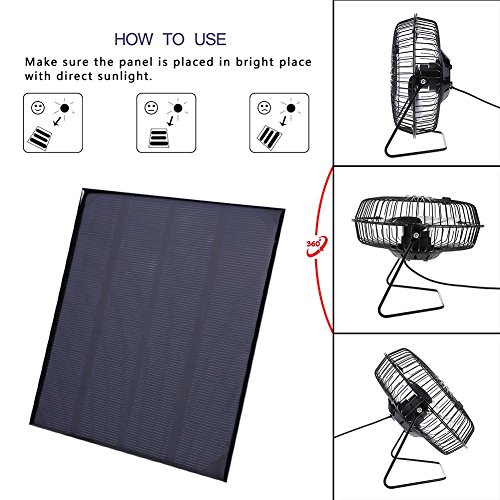 HOW TO USE

Make sure the panel is placed in bright place with direct sunlight.

360°