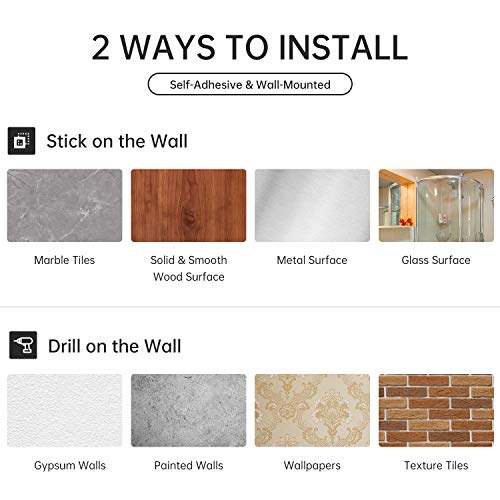 2 WAYS TO INSTALL

Self-Adhesive & Wall-Mounted

Stick on the Wall

Marble Tiles

Solid & Smooth Wood Surface

Metal Surface

Glass Surface

Drill on the Wall

Gypsum Walls

Painted Walls

Wallpapers

Texture Tiles