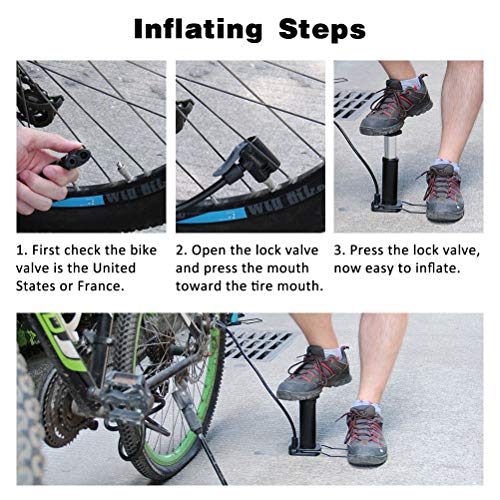 Inflating Steps

1. First check the bike valve is the United States or France.

2. Open the lock valve and press the mouth toward the tire mouth.

3. Press the lock valve, now easy to inflate.