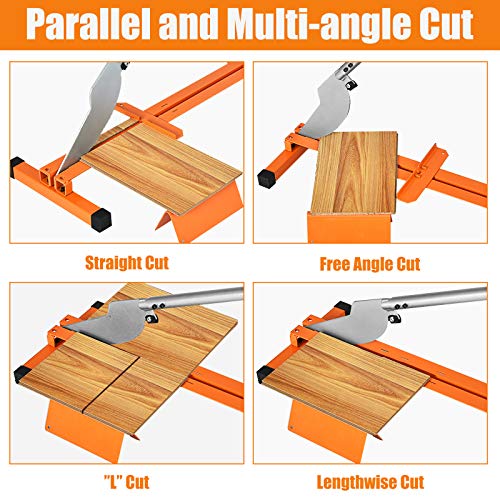 Parallel and Multi-angle Cut

Straight Cut

Free Angle Cut

"L" Cut

Lengthwise Cut