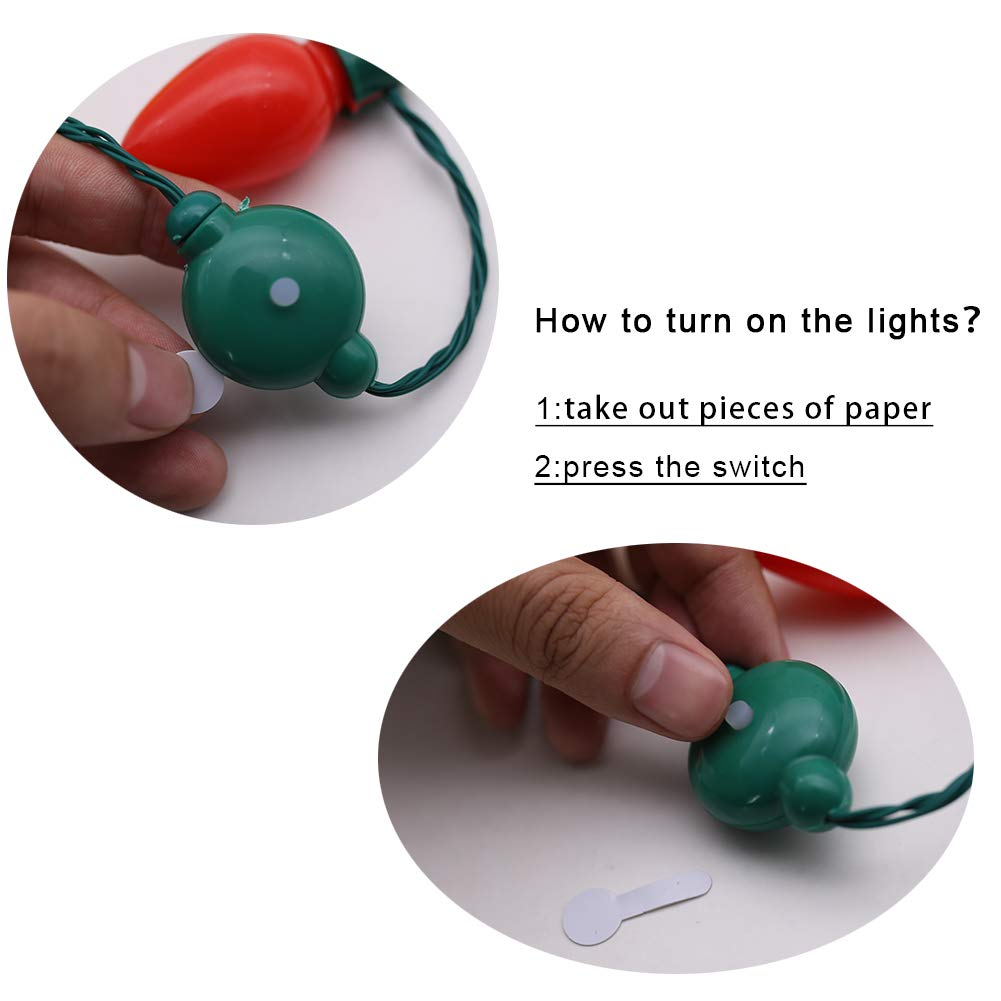 How to turn on the lights?

1:take out pieces of paper

2:press the switch