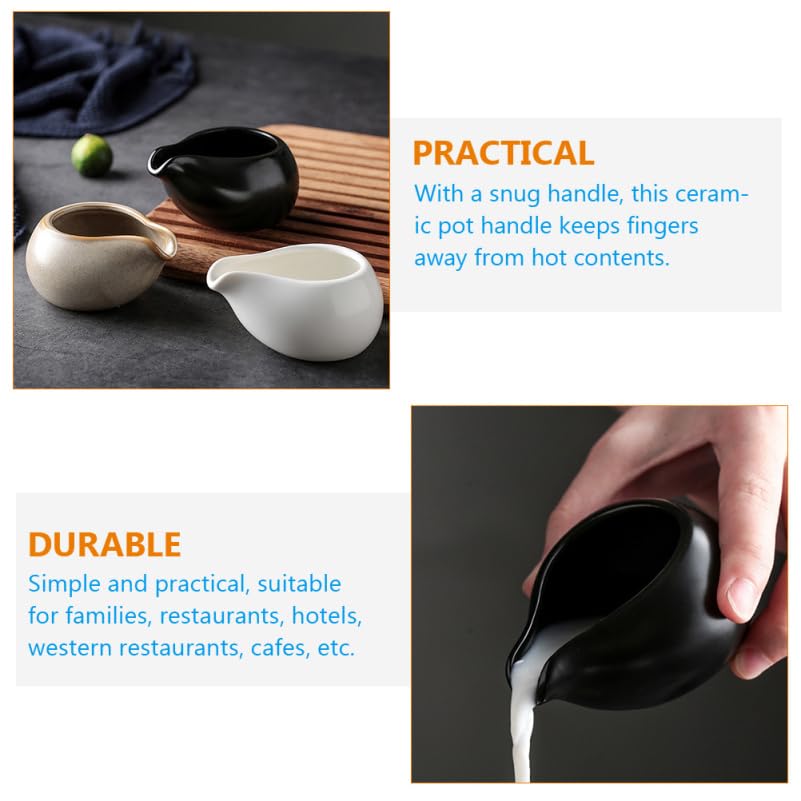 PRACTICAL
With a snug handle, this ceramic pot handle keeps fingers away from hot contents.

DURABLE
Simple and practical, suitable for families, restaurants, hotels, western restaurants, cafes, etc.