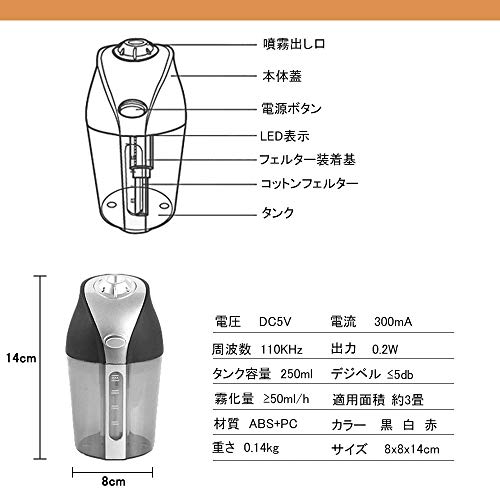 噴霧出し口
本体蓋
電源ボタン
LED表示
フェルター装着基
コットンフェルター
タンク

14cm
8cm

| 電圧 DC5V | 電流 300mA |
|---|---|
| 周波数 110KHz | 出力 0.2W |
| タンク容量 250ml | デジベル ≤5db |
| 霧化量 ≥50ml/h | 適用面積 約3畳 |
| 材質 ABS+PC | カラー 黒 白 赤 |
| 重さ 0.14kg | サイズ 8x8x14cm |