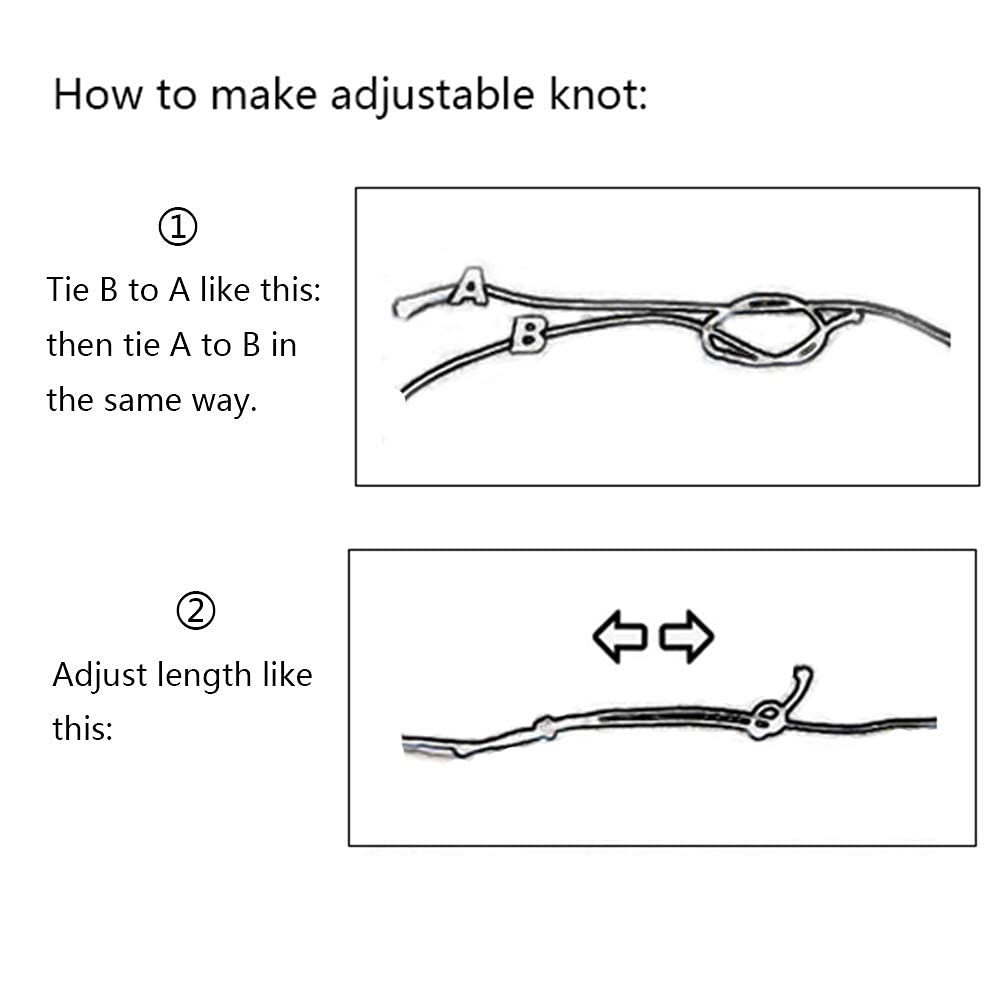 How to make adjustable knot:

①

Tie B to A like this: then tie A to B in the same way.

A

B

②

Adjust length like this: