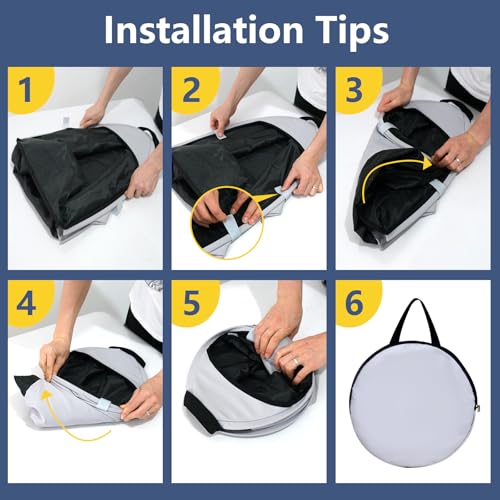 Installation Tips

1

2

3

4

5

6