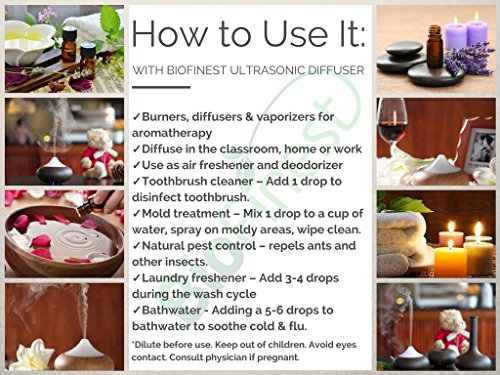 How to Use It:

WITH BIOFINEST ULTRASONIC DIFFUSER

✓Burners, diffusers & vaporizers for aromatherapy
✓Diffuse in the classroom, home or work
✓Use as air freshener and deodorizer
✓Toothbrush cleaner – Add 1 drop to disinfect toothbrush.
✓Mold treatment – Mix 1 drop to a cup of water, spray on moldy areas, wipe clean.
✓Natural pest control – repels ants and other insects.
✓Laundry freshener – Add 3-4 drops during the wash cycle
✓Bathwater - Adding a 5-6 drops to bathwater to soothe cold & flu.

*Dilute before use. Keep out of children. Avoid eyes contact. Consult physician if pregnant.

Biofinest