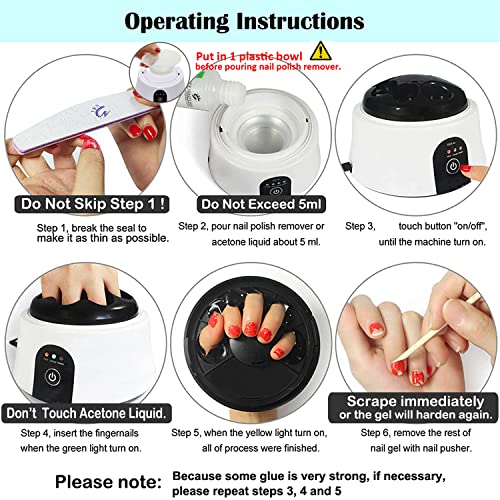 Operating Instructions

Put in 1 plastic bowl
before pouring nail polish remover.

Do Not Skip Step 1 !

Step 1, break the seal to make it as thin as possible.

Do Not Exceed 5ml

Step 2, pour nail polish remover or acetone liquid about 5 ml.

Step 3, touch button "on/off", until the machine turn on.

Don't Touch Acetone Liquid.

Step 4, insert the fingernails when the green light turn on.

Step 5, when the yellow light turn on, all of process were finished.

Scrape immediately or the gel will harden again.

Step 6, remove the rest of nail gel with nail pusher.

Please note: Because some glue is very strong, if necessary, please repeat steps 3, 4 and 5