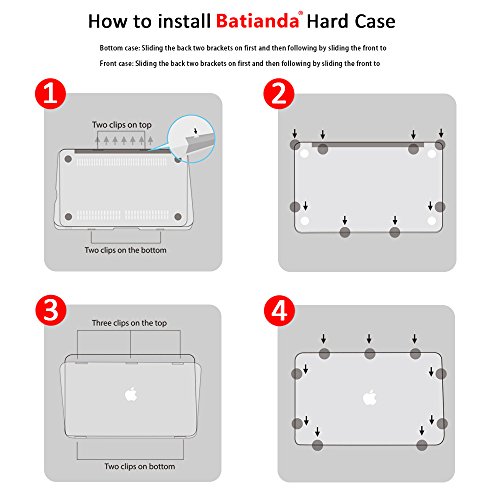 How to install Batianda® Hard Case

Bottom case: Sliding the back two brackets on first and then following by sliding the front to

Front case: Sliding the back two brackets on first and then following by sliding the front to

1

Two clips on top

Two clips on the bottom

2

3

Three clips on the top

Two clips on bottom

4