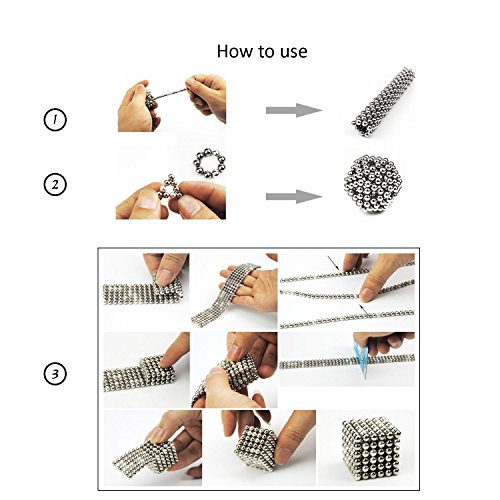 How to use

1

2

3