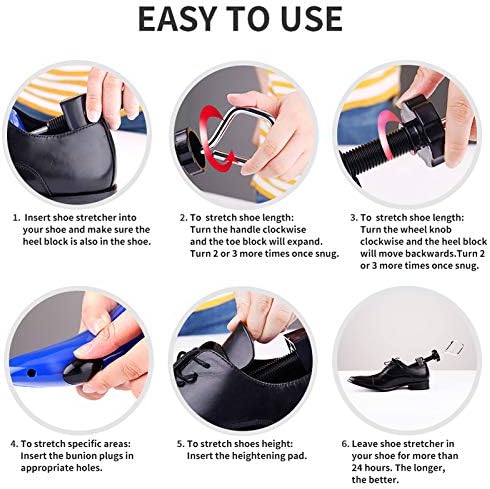 EASY TO USE

1. Insert shoe stretcher into your shoe and make sure the heel block is also in the shoe.

2. To stretch shoe length: Turn the handle clockwise and the toe block will expand. Turn 2 or 3 more times once snug.

3. To stretch shoe length: Turn the wheel knob clockwise and the heel block will move backwards.Turn 2 or 3 more times once snug.

4. To stretch specific areas: Insert the bunion plugs in appropriate holes.

5. To stretch shoes height: Insert the heightening pad.

6. Leave shoe stretcher in your shoe for more than 24 hours. The longer, the better.