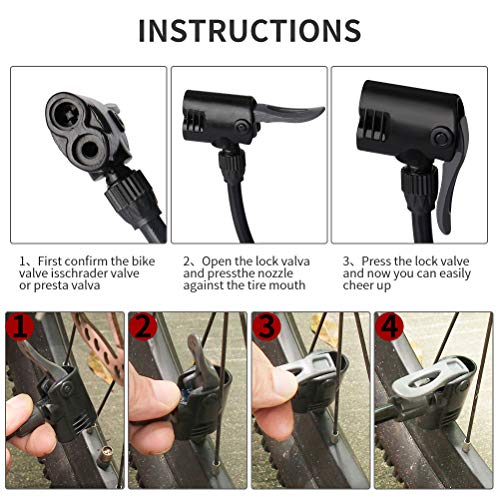 INSTRUCTIONS

1、First confirm the bike valve isschrader valve or presta valva

2、Open the lock valva and pressthe nozzle against the tire mouth

3、Press the lock valve and now you can easily cheer up

1

2

3

4