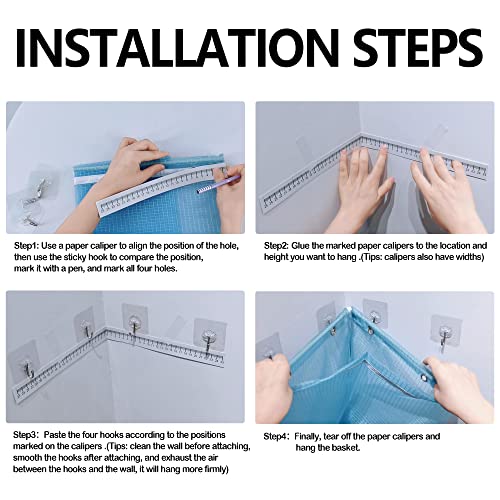 INSTALLATION STEPS

Step1: Use a paper caliper to align the position of the hole, then use the sticky hook to compare the position, mark it with a pen, and mark all four holes.

Step2: Glue the marked paper calipers to the location and height you want to hang .(Tips: calipers also have widths)

Step3: Paste the four hooks according to the positions marked on the calipers .(Tips: clean the wall before attaching, smooth the hooks after attaching, and exhaust the air between the hooks and the wall, it will hang more firmly)

Step4: Finally, tear off the paper calipers and hang the basket.