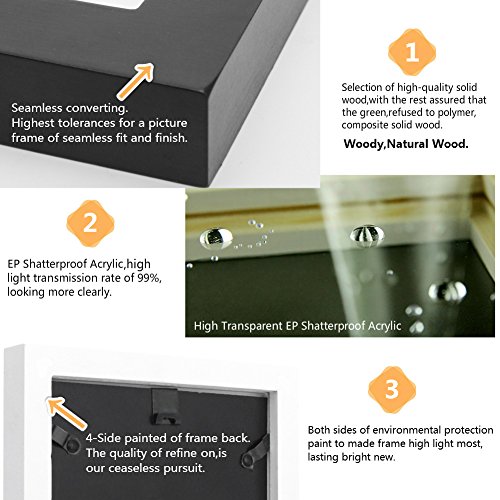 Seamless converting.
Highest tolerances for a picture frame of seamless fit and finish.

1

Selection of high-quality solid wood,with the rest assured that the green,refused to polymer, composite solid wood.

Woody,Natural Wood.

2

EP Shatterproof Acrylic,high light transmission rate of 99%, looking more clearly.

High Transparent EP Shatterproof Acrylic

4-Side painted of frame back. The quality of refine on,is our ceaseless pursuit.

3

Both sides of environmental protection paint to made frame high light most, lasting bright new.