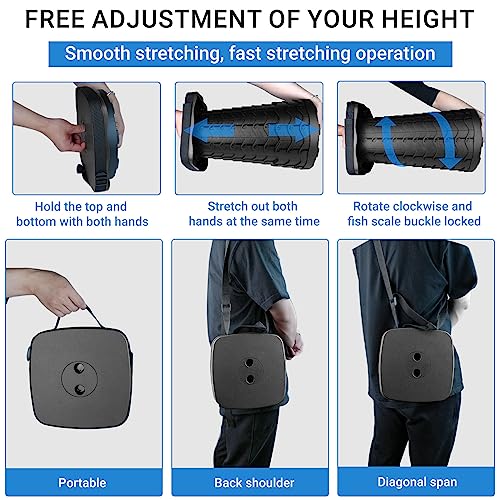 FREE ADJUSTMENT OF YOUR HEIGHT

Smooth stretching, fast stretching operation

Hold the top and bottom with both hands

Stretch out both hands at the same time

Rotate clockwise and fish scale buckle locked

Portable

Back shoulder

Diagonal span